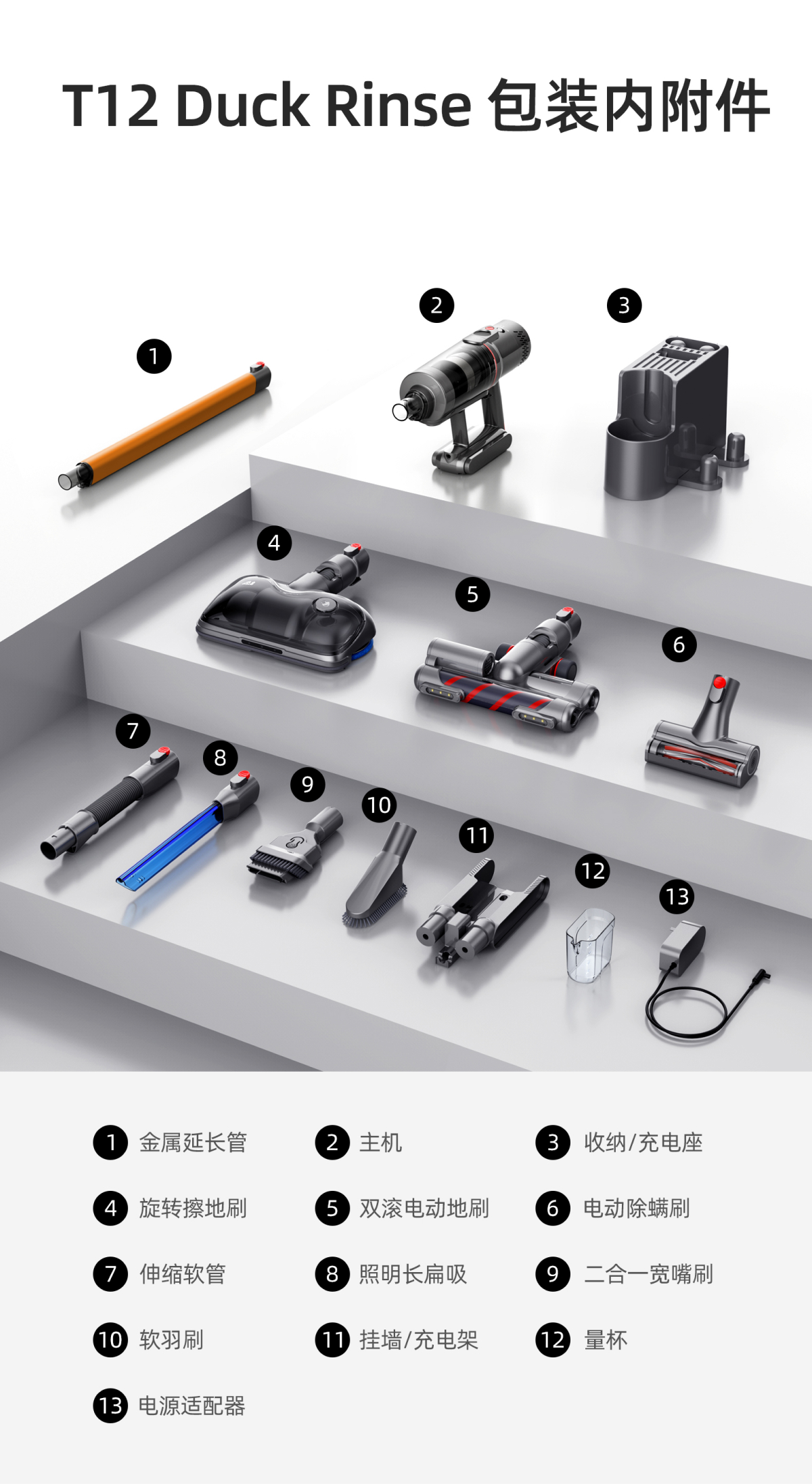 T12 Duck Rinse 包装内附件

1 2 3 4 5 6 7 8 9 10 11 12 13

1 金属延长管
2 主机
3 收纳/充电座
4 旋转擦地刷
5 双滚电动地刷
6 电动除螨刷
7 伸缩软管
8 照明长扁吸
9 二合一宽嘴刷
10 软羽刷
11 挂墙/充电架
12 量杯
13 电源适配器