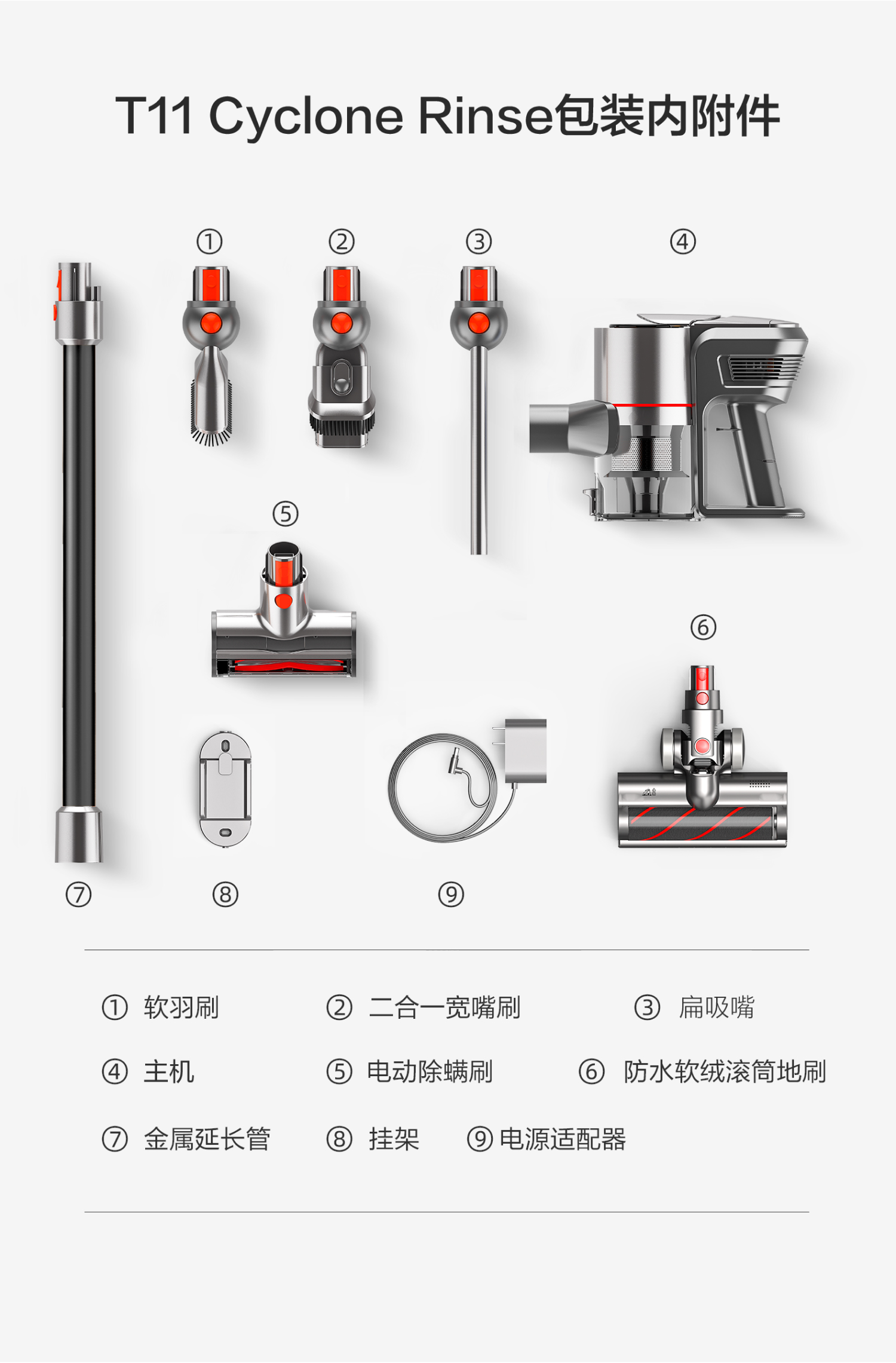 T11 Cyclone Rinse包装内附件

①

②

③

④

⑤

⑥

⑦

⑧

⑨

① 软羽刷 ② 二合一宽嘴刷 ③ 扁吸嘴

④ 主机 ⑤ 电动除螨刷 ⑥ 防水软绒滚筒地刷

⑦ 金属延长管 ⑧ 挂架 ⑨ 电源适配器