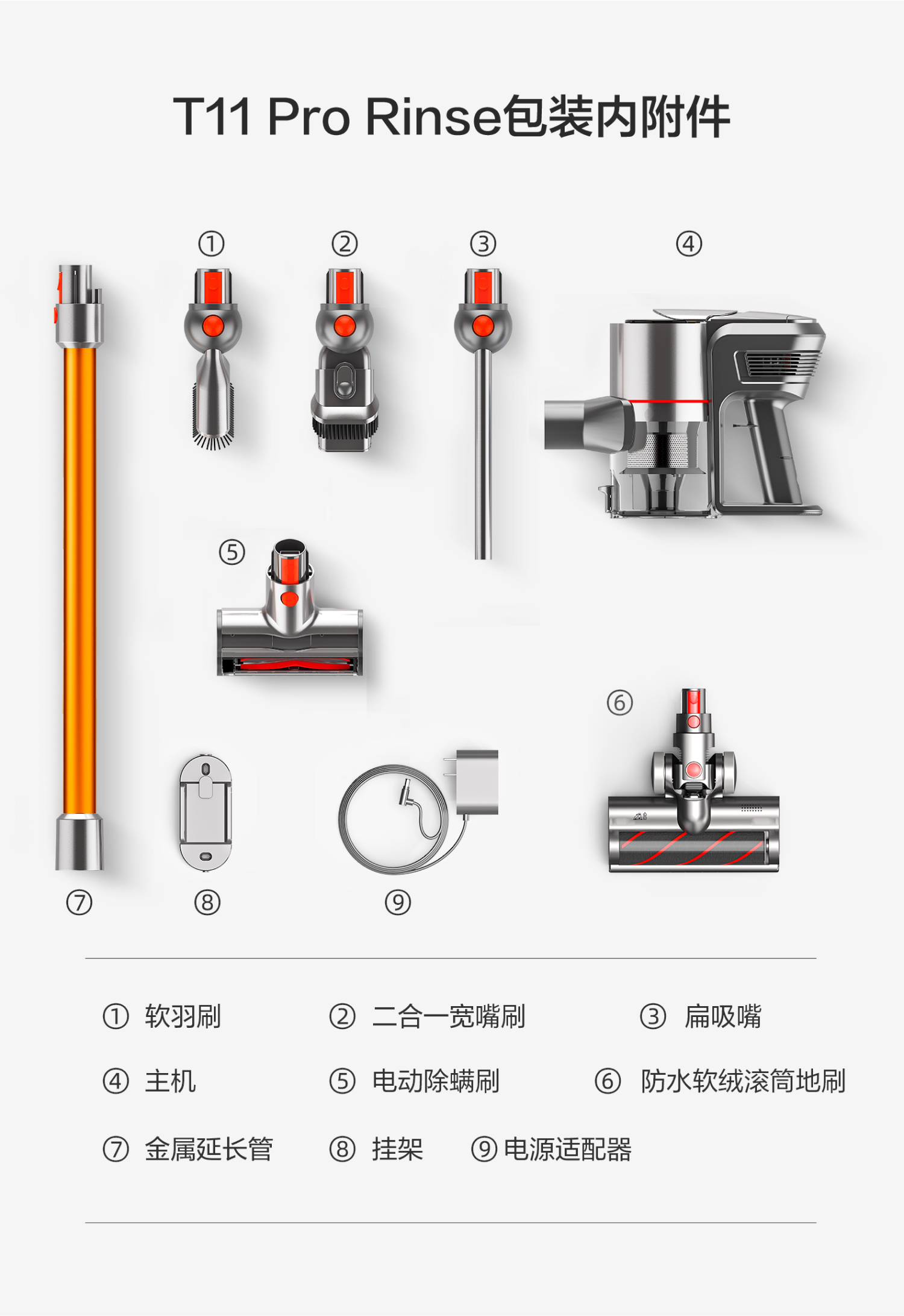 T11 Pro Rinse包装内附件

① ② ③ ④

⑤

⑥

⑦ ⑧ ⑨

① 软羽刷 ② 二合一宽嘴刷 ③ 扁吸嘴

④ 主机 ⑤ 电动除螨刷 ⑥ 防水软绒滚筒地刷

⑦ 金属延长管 ⑧ 挂架 ⑨ 电源适配器