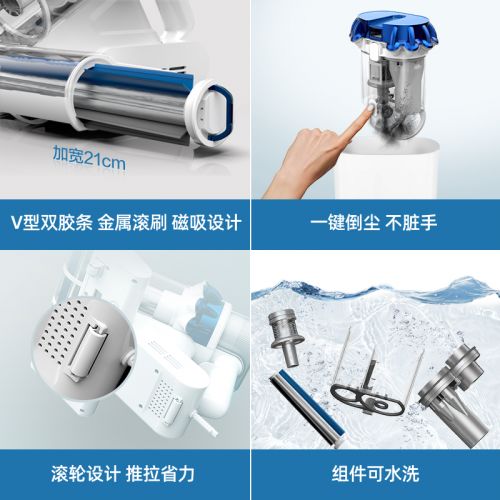 加宽21cm

V型双胶条 金属滚刷 磁吸设计

一键倒尘 不脏手

滚轮设计 推拉省力

组件可水洗